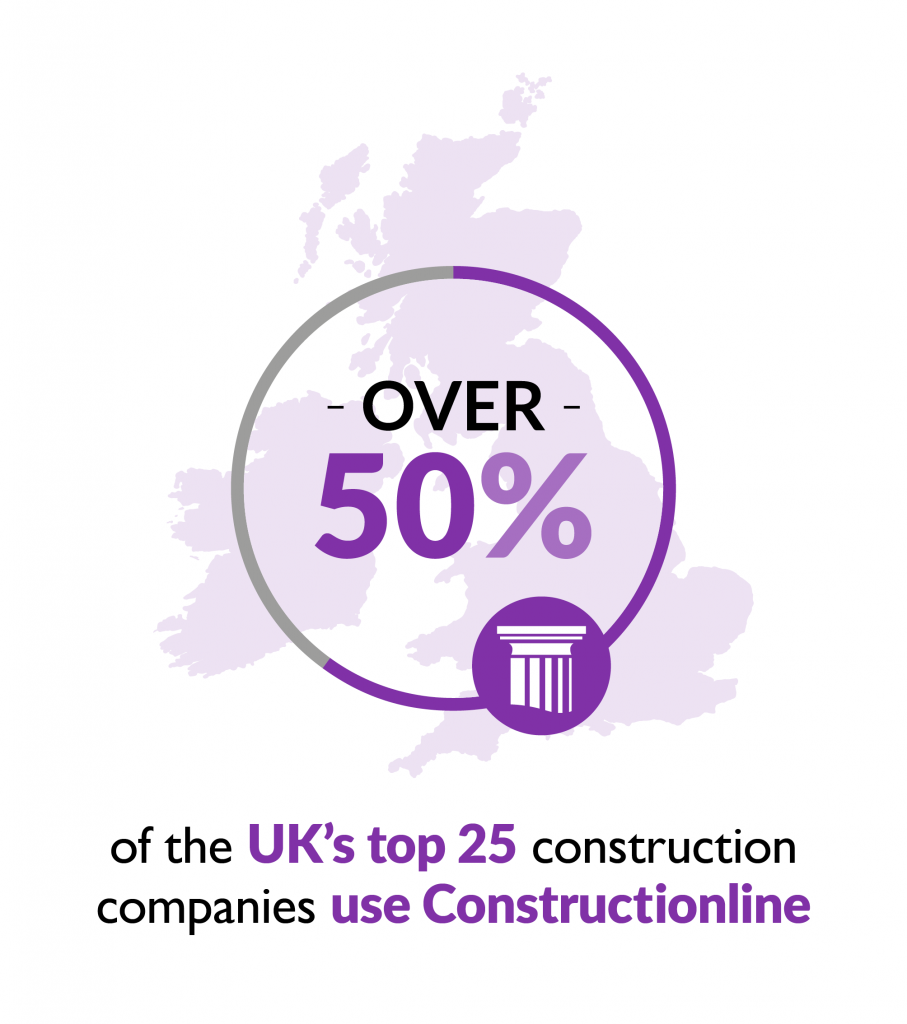 - OVER -
50%

of the UK's top 25 construction companies use Constructionline